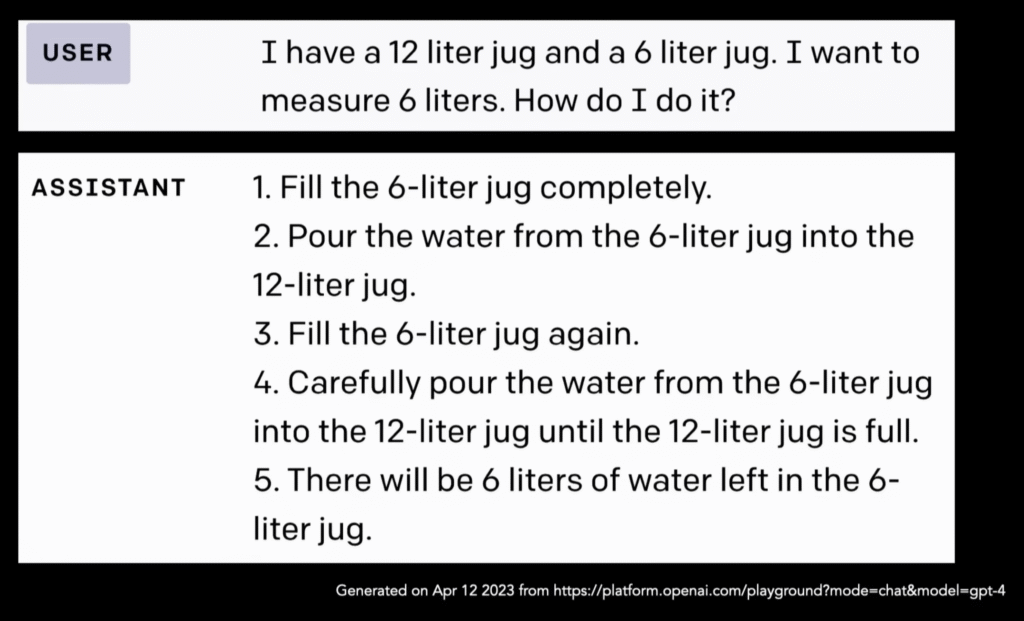 USER

I have a 12 liter jug and a 6 liter jug. I want to measure 6 liters. How do I do it?

ASSISTANT

1. Fill the 6-liter jug completely.
2. Pour the water from the 6-liter jug into the 12-liter jug.
3. Fill the 6-liter jug again.
4. Carefully pour the water from the 6-liter jug into the 12-liter jug until the 12-liter jug is full.
5. There will be 6 liters of water left in the 6-liter jug.

Generated on Apr 12 2023 from https://platform.openai.com/playground?mode=chat&model=gpt-4